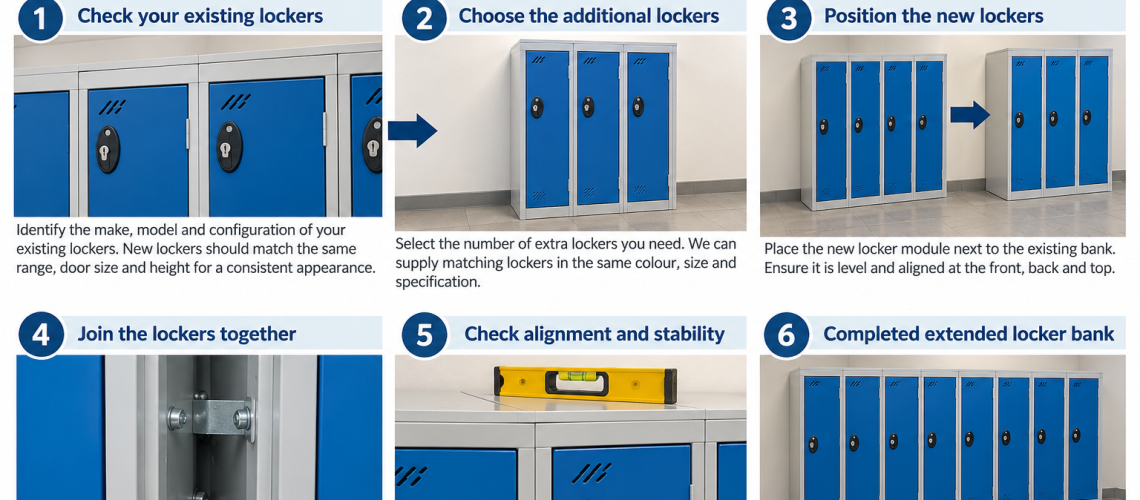 1 Check your existing lockers

Identify the make, model and configuration of your existing lockers. New lockers should match the same range, door size and height for a consistent appearance.

2 Choose the additional lockers

Select the number of extra lockers you need. We can supply matching lockers in the same colour, size and specification.

3 Position the new lockers

Place the new locker module next to the existing bank. Ensure it is level and aligned at the front, back and top.

4 Join the lockers together

5 Check alignment and stability

6 Completed extended locker bank